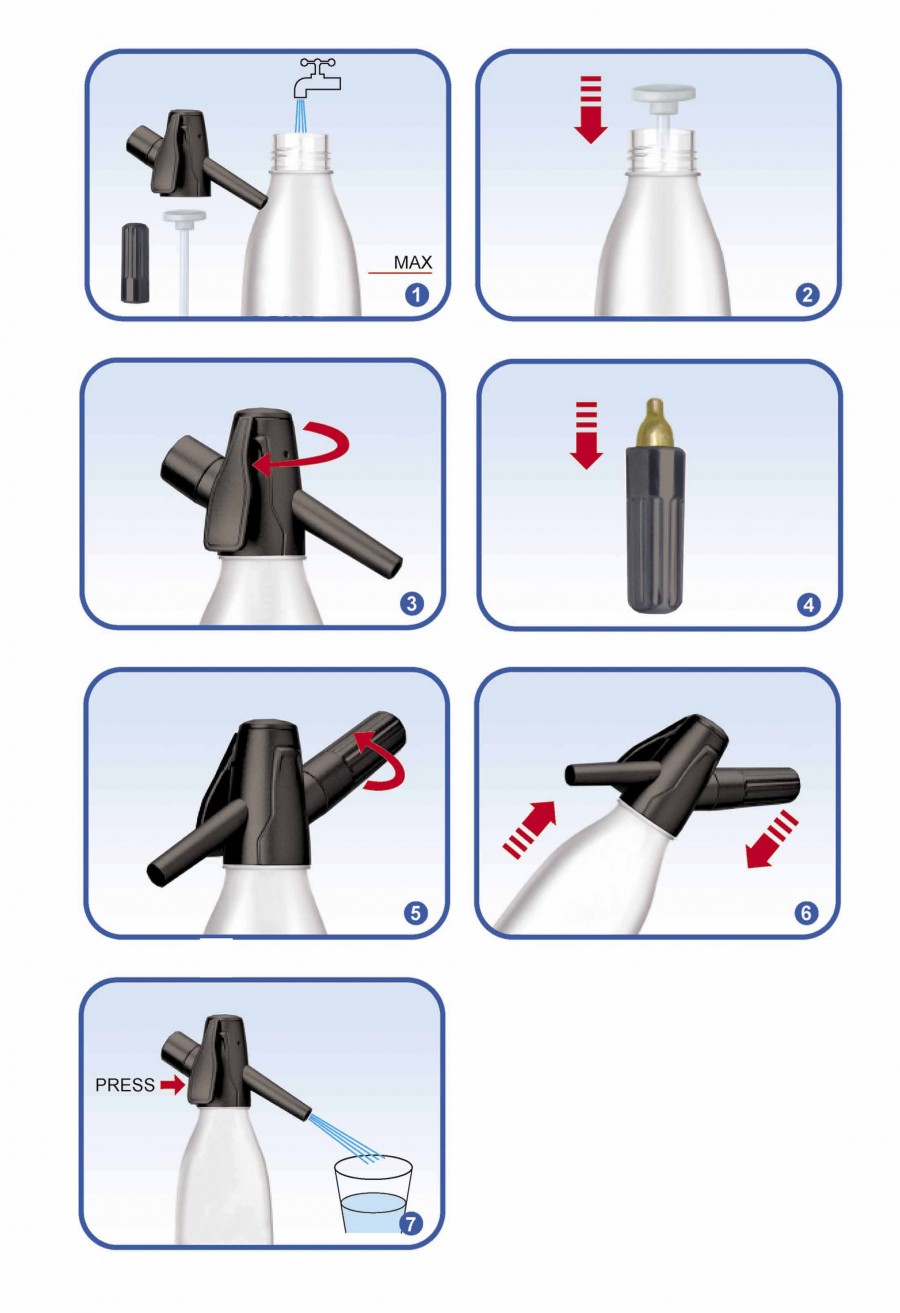 MAX
1

2

3

4

5

6

PRESS
7